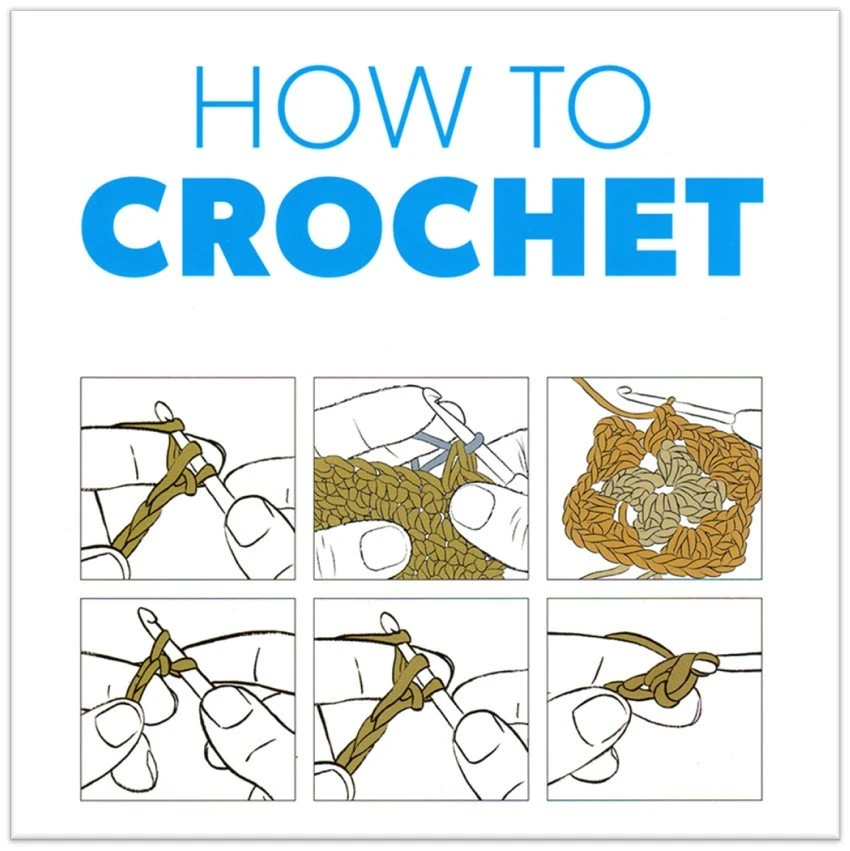 HOW TO
CROCHET